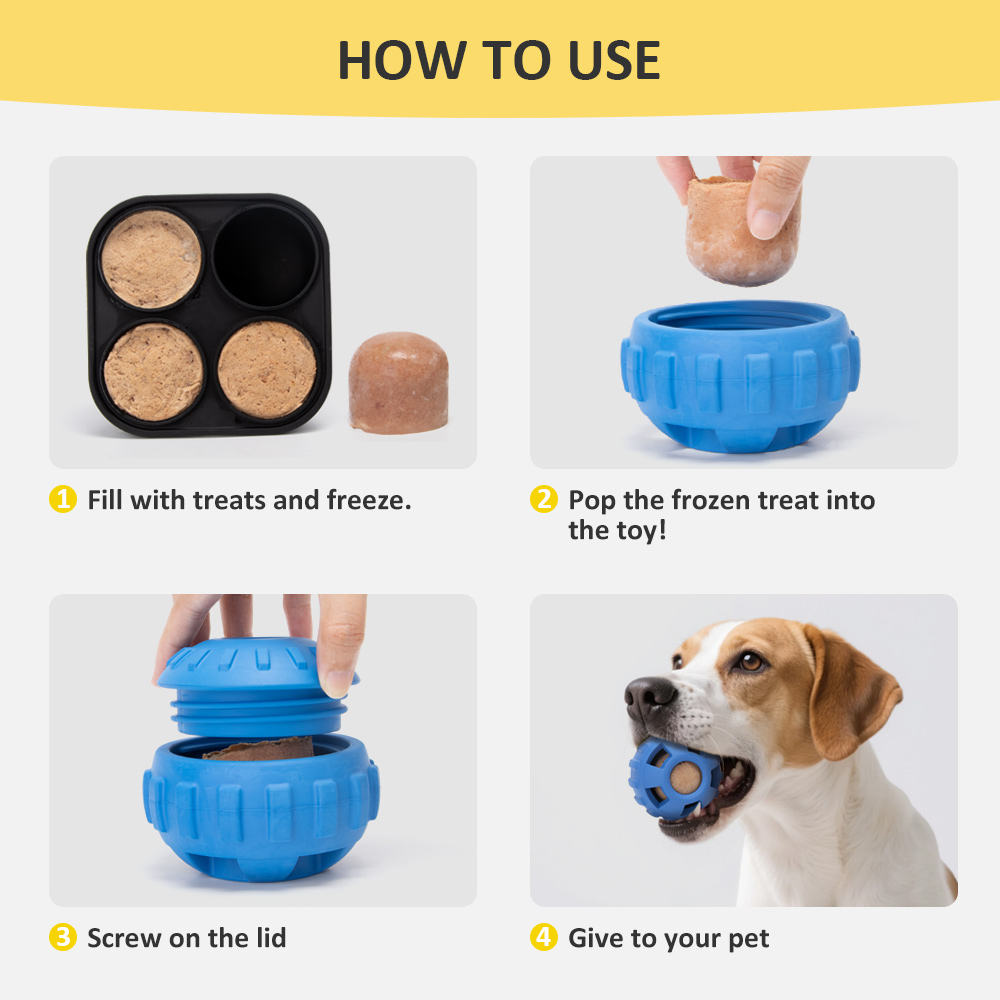 HOW TO USE

1 Fill with treats and freeze.

2 Pop the frozen treat into the toy!

3 Screw on the lid

4 Give to your pet