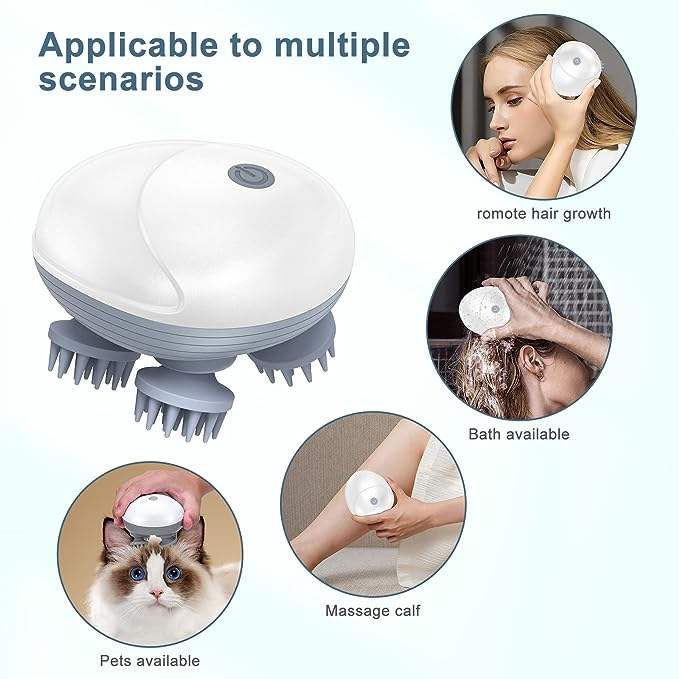 Applicable to multiple scenarios

romote hair growth

Bath available

Massage calf

Pets available