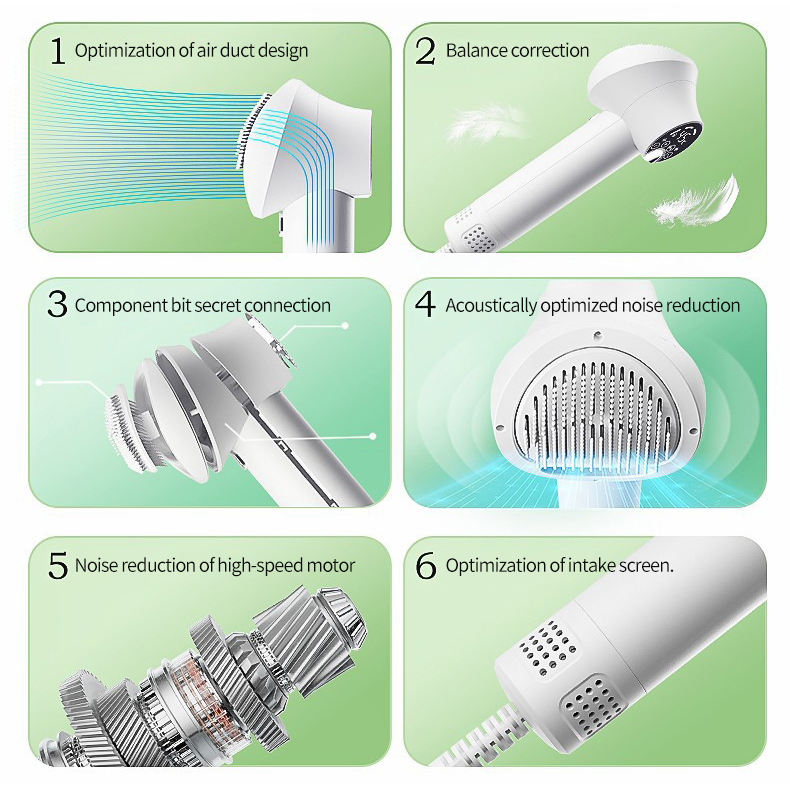 1 Optimization of air duct design

2 Balance correction

3 Component bit secret connection

4 Acoustically optimized noise reduction

5 Noise reduction of high-speed motor

6 Optimization of intake screen.